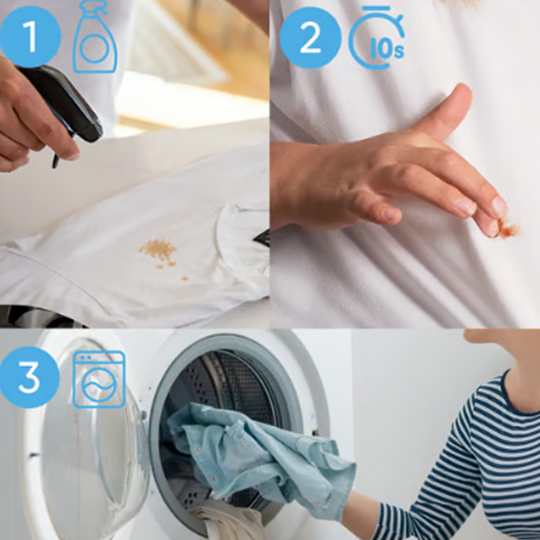 1

2

10s

3