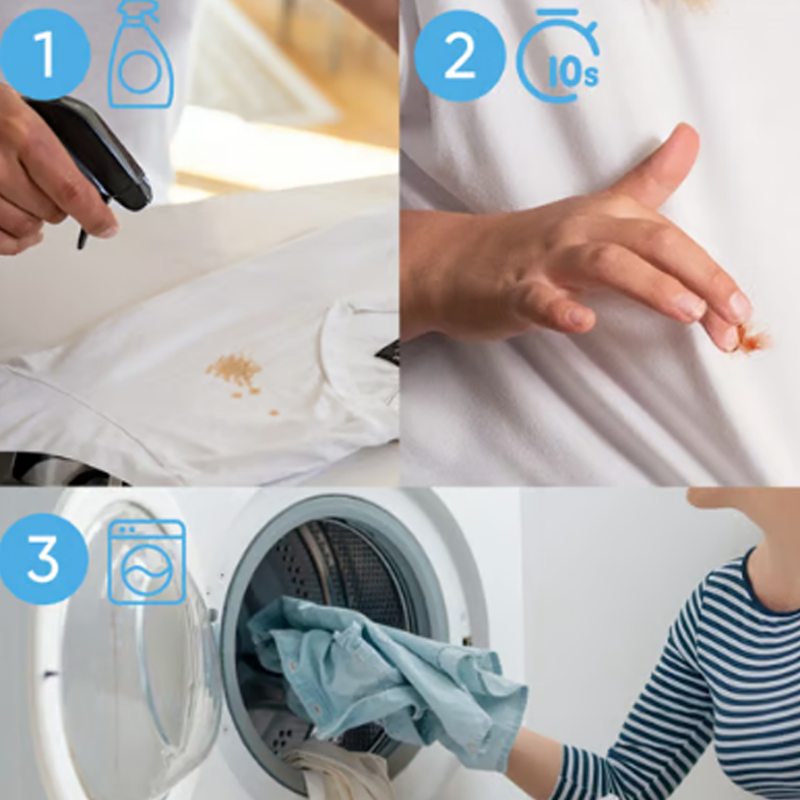 1

2

10s

3