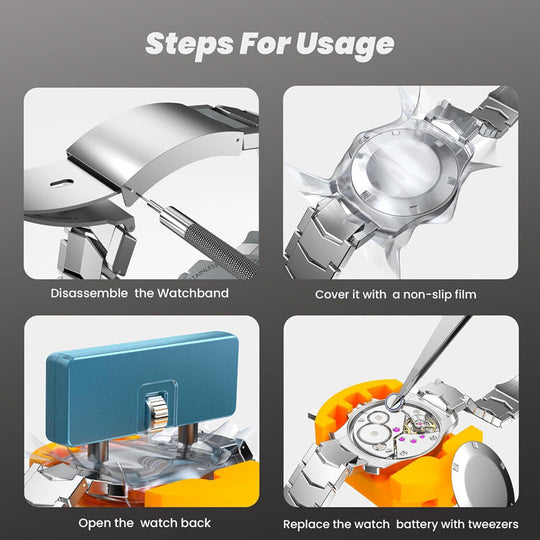 Steps For Usage

Disassemble the Watchband

Cover it with a non-slip film

Open the watch back

Replace the watch battery with tweezers