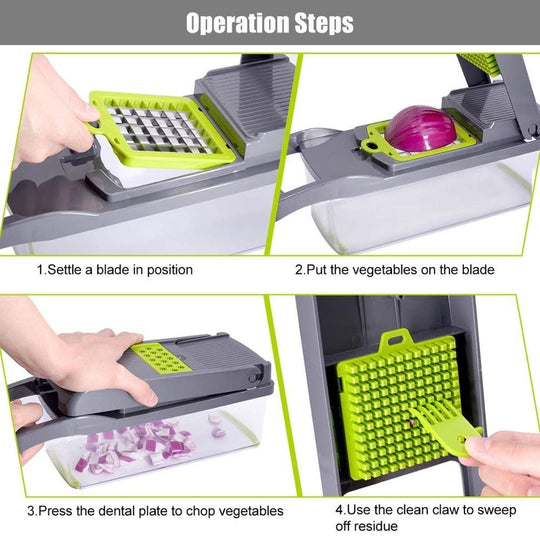 Operation Steps

1.Settle a blade in position

2.Put the vegetables on the blade

3.Press the dental plate to chop vegetables

4.Use the clean claw to sweep off residue