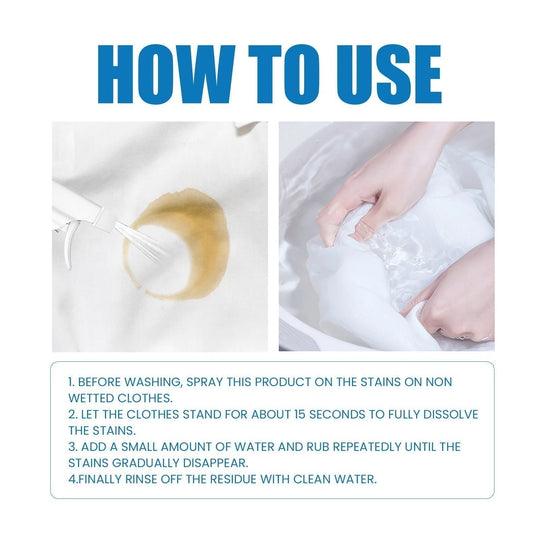 HOW TO USE

1. BEFORE WASHING, SPRAY THIS PRODUCT ON THE STAINS ON NON WETTED CLOTHES.
2. LET THE CLOTHES STAND FOR ABOUT 15 SECONDS TO FULLY DISSOLVE THE STAINS.
3. ADD A SMALL AMOUNT OF WATER AND RUB REPEATEDLY UNTIL THE STAINS GRADUALLY DISAPPEAR.
4.FINALLY RINSE OFF THE RESIDUE WITH CLEAN WATER.