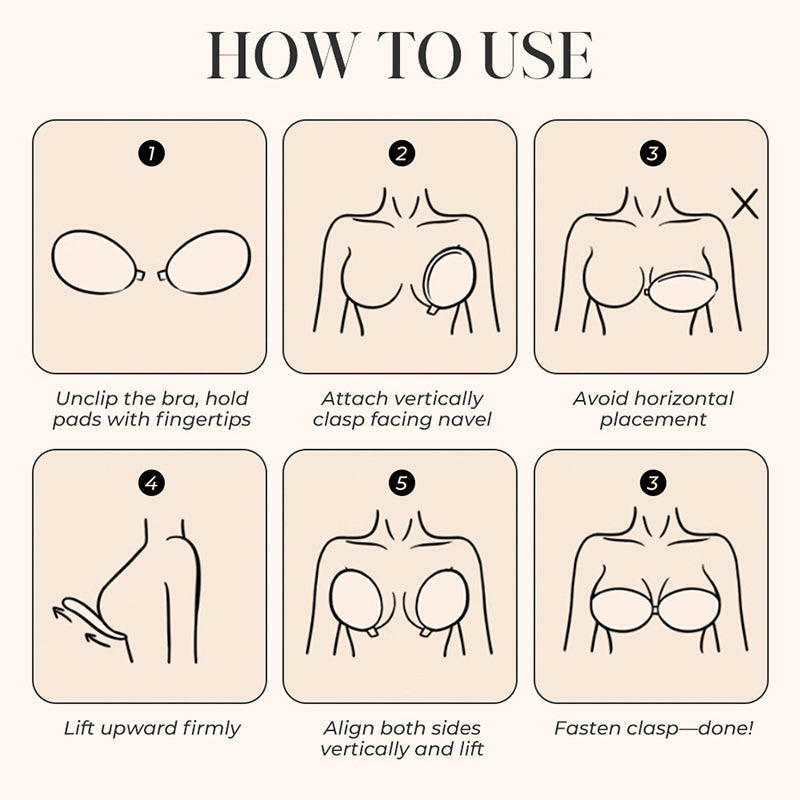 HOW TO USE

1

Unclip the bra, hold pads with fingertips

2

Attach vertically clasp facing navel

3

Avoid horizontal placement

4

Lift upward firmly

5

Align both sides vertically and lift

3

Fasten clasp—done!