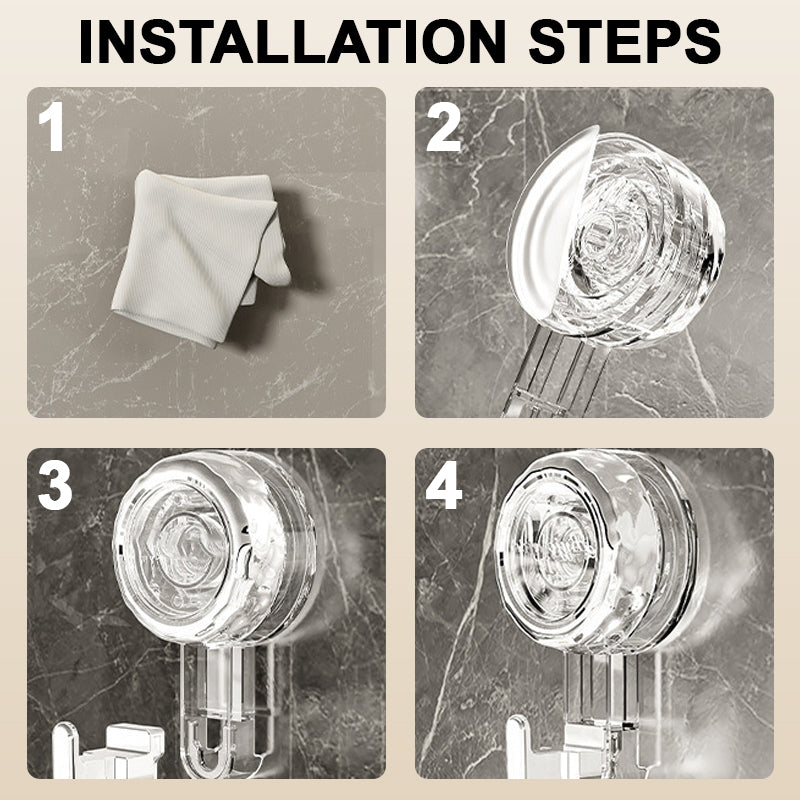 INSTALLATION STEPS

1

2

3

4