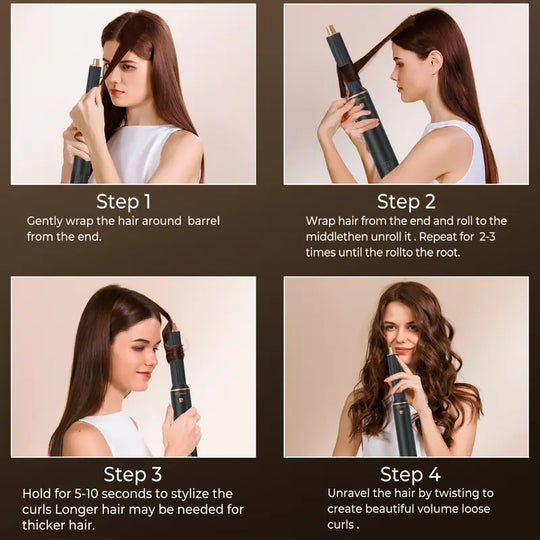 Step 1
Gently wrap the hair around barrel from the end.

Step 2
Wrap hair from the end and roll to the middlethen unroll it . Repeat for 2-3 times until the rollto the root.

Step 3
Hold for 5-10 seconds to stylize the curls Longer hair may be needed for thicker hair.

Step 4
Unravel the hair by twisting to create beautiful volume loose curls .