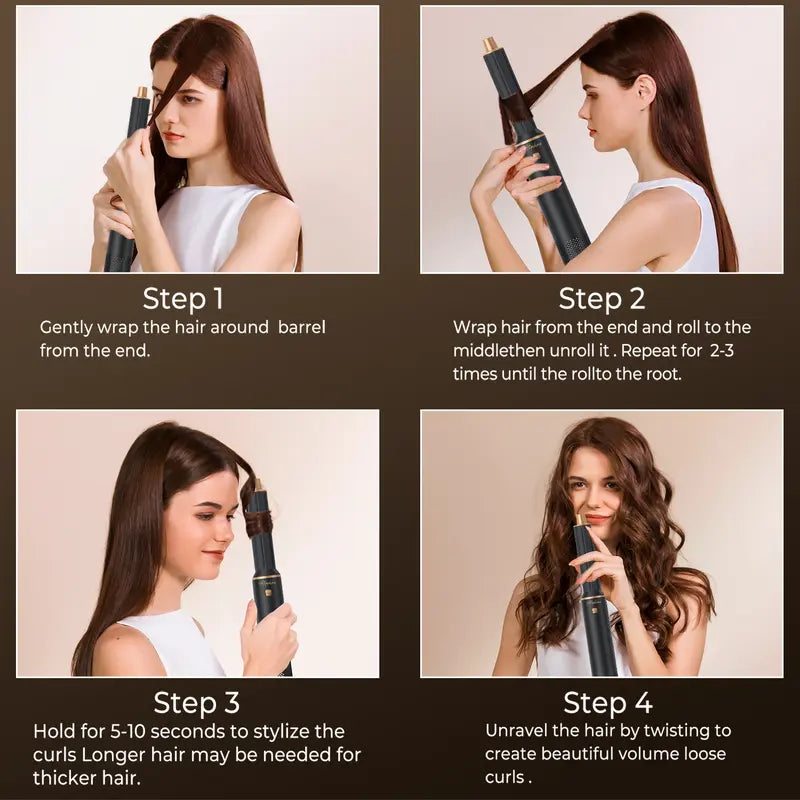 Step 1
Gently wrap the hair around barrel from the end.

Step 2
Wrap hair from the end and roll to the middlethen unroll it . Repeat for 2-3 times until the rollto the root.

Step 3
Hold for 5-10 seconds to stylize the curls Longer hair may be needed for thicker hair.

Step 4
Unravel the hair by twisting to create beautiful volume loose curls .