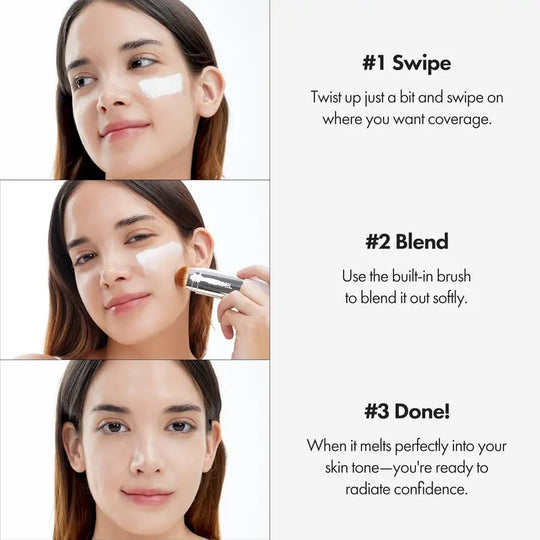 #1 Swipe

Twist up just a bit and swipe on where you want coverage.

#2 Blend

Use the built-in brush to blend it out softly.

#3 Done!

When it melts perfectly into your skin tone—you're ready to radiate confidence.