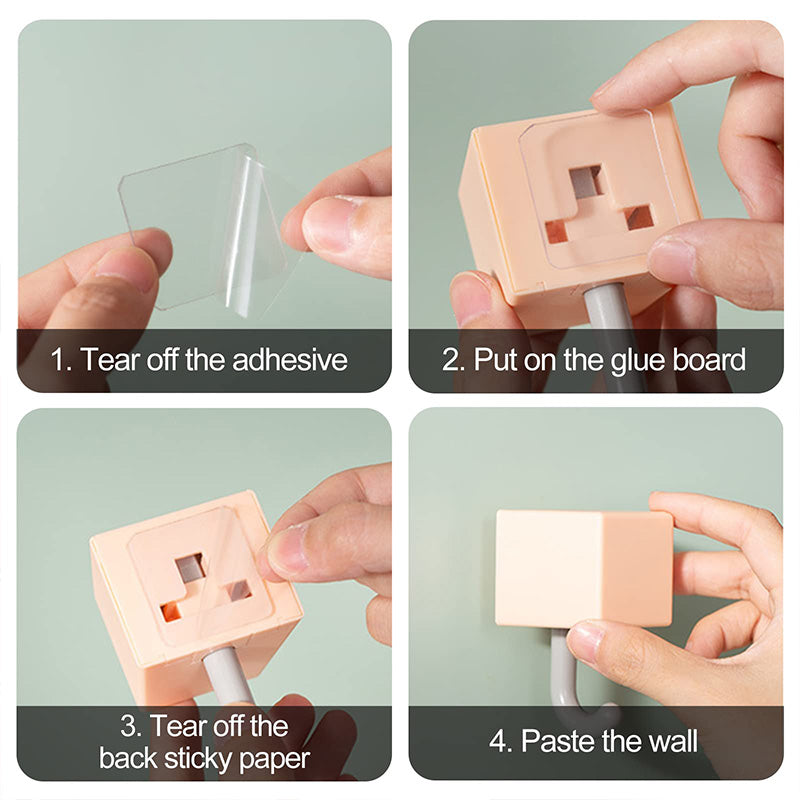 1. Tear off the adhesive

2. Put on the glue board

3. Tear off the back sticky paper

4. Paste the wall