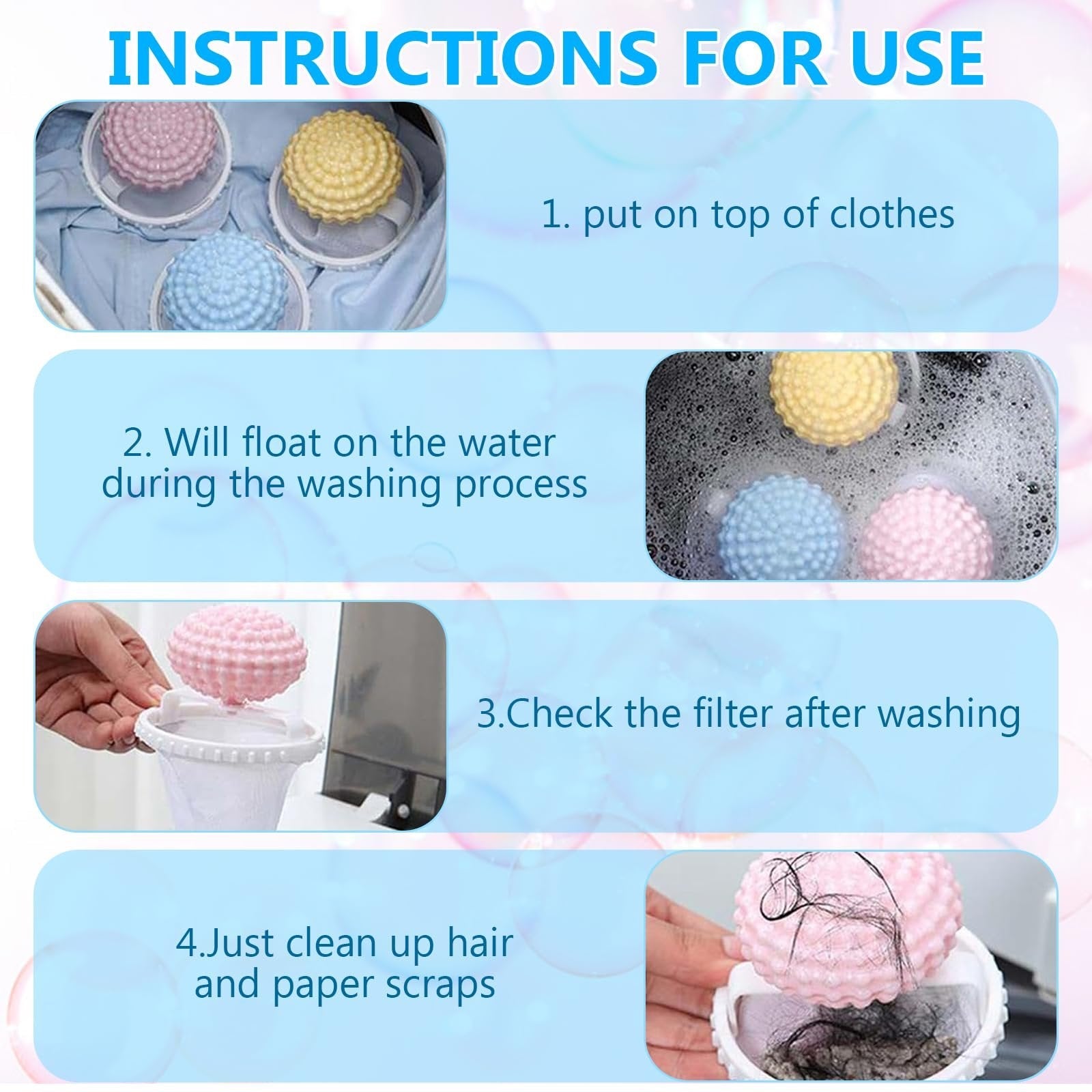 INSTRUCTIONS FOR USE

1. put on top of clothes

2. Will float on the water during the washing process

3.Check the filter after washing

4.Just clean up hair and paper scraps